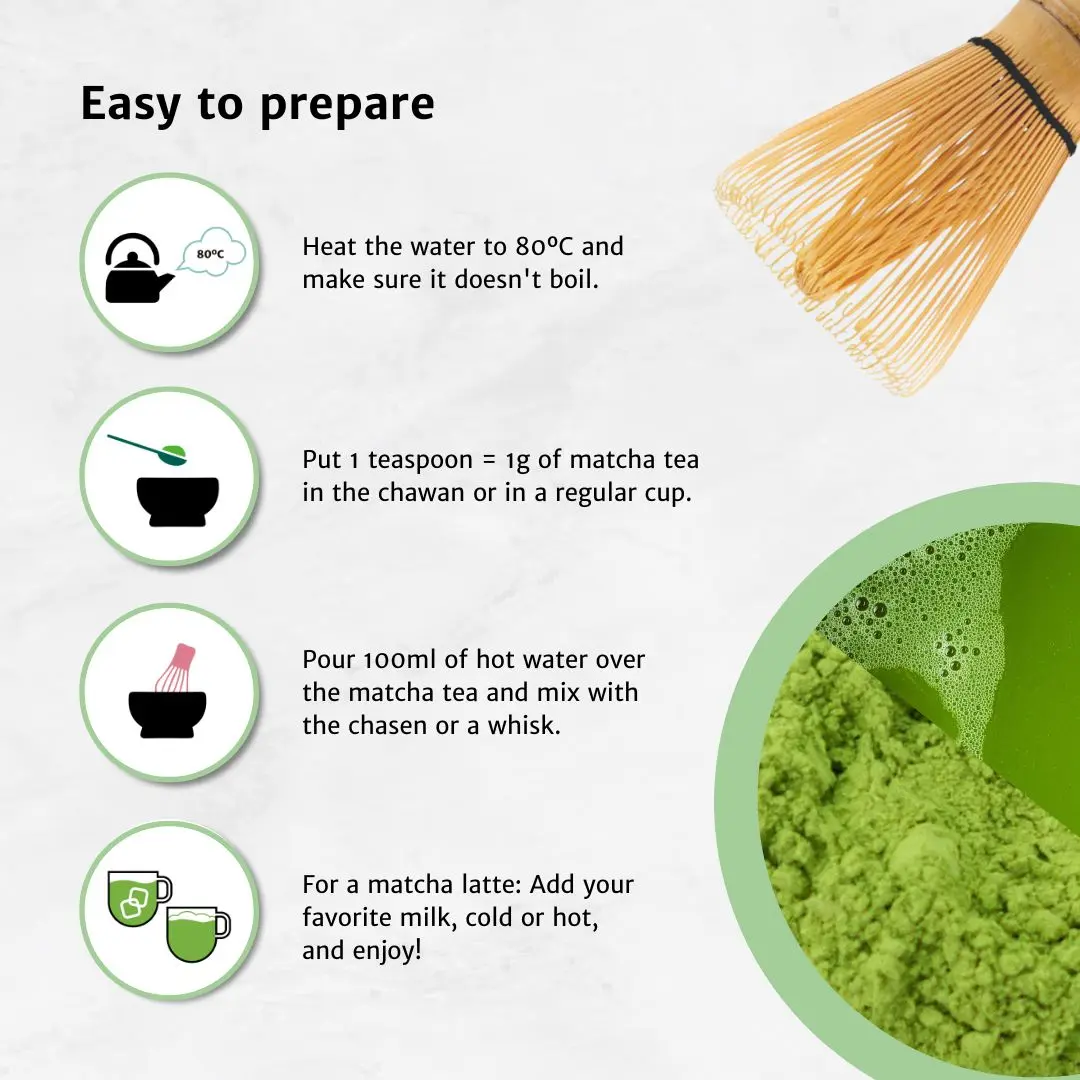 Easy to prepare

80ºC

Heat the water to 80ºC and make sure it doesn't boil.

Put 1 teaspoon = 1g of matcha tea in the chawan or in a regular cup.

Pour 100ml of hot water over the matcha tea and mix with the chasen or a whisk.

For a matcha latte: Add your favorite milk, cold or hot, and enjoy!